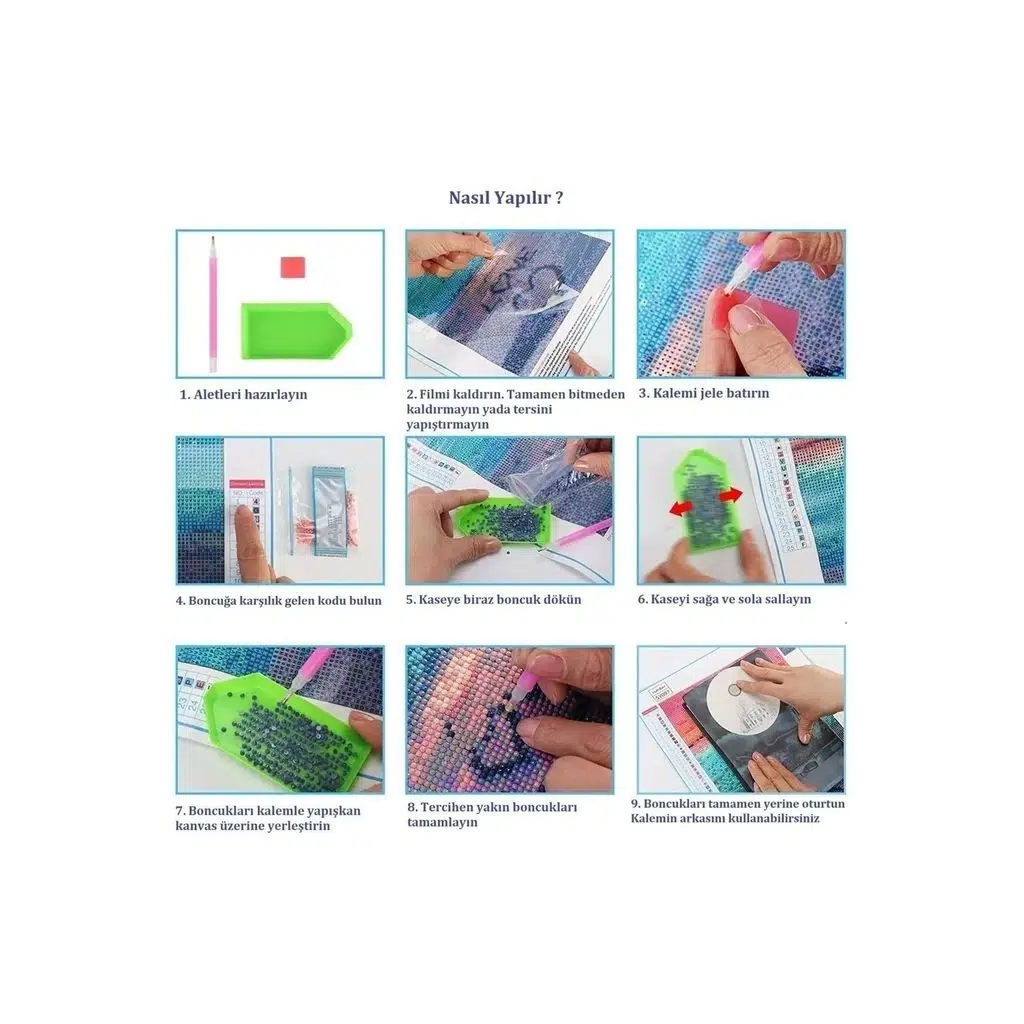 Nasıl Yapılır ?

1. Aletleri hazırlayın

2. Filmi kaldırın. Tamamen bitmeden kaldırmayın yada tersini yapıştırmayın

3. Kalemi jele batırın

4. Boncuğa karşılık gelen kodu bulun

5. Kaseye biraz boncuk dökün

6. Kaseyi sağa ve sola sallayın

7. Boncukları kalemle yapışkan kanvas üzerine yerleştirin

8. Tercihen yakın boncukları tamamlayın

9. Boncukları tamamen yerine oturtun Kalemin arkasını kullanabilirsiniz